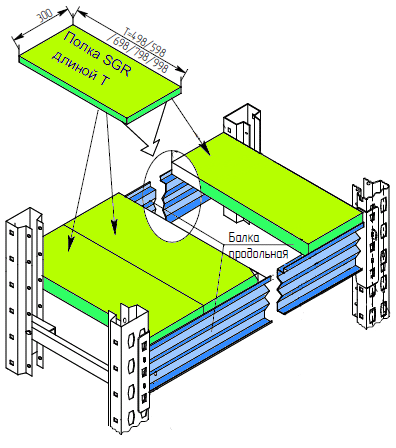 300

T=498/598 /698/798/998

Полка SGR длиной T

Балка продольная